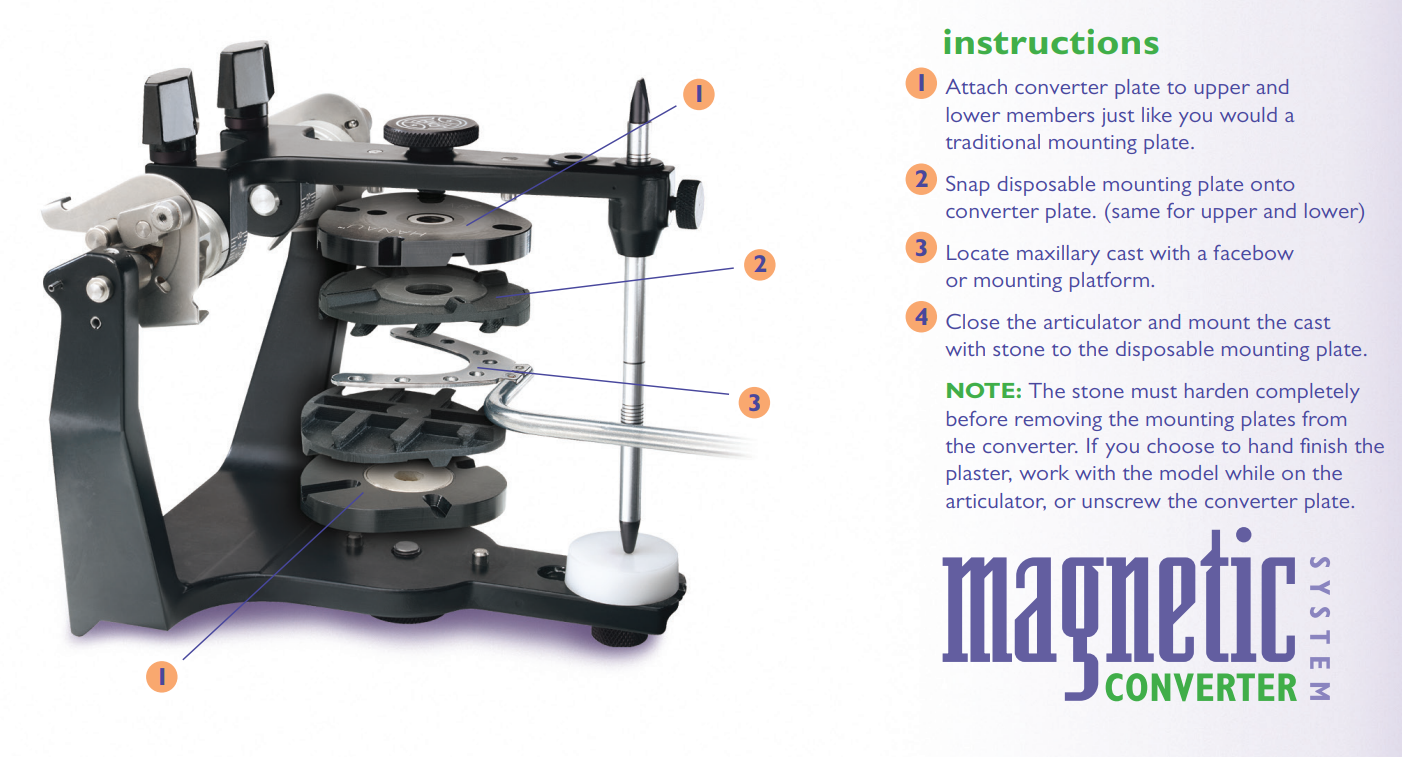 1

2

3

1

instructions

1 Attach converter plate to upper and lower members just like you would a traditional mounting plate.

2 Snap disposable mounting plate onto converter plate. (same for upper and lower)

3 Locate maxillary cast with a facebow or mounting platform.

4 Close the articulator and mount the cast with stone to the disposable mounting plate.

NOTE: The stone must harden completely before removing the mounting plates from the converter. If you choose to hand finish the plaster, work with the model while on the articulator, or unscrew the converter plate.

magnetic CONVERTER SYSTEM