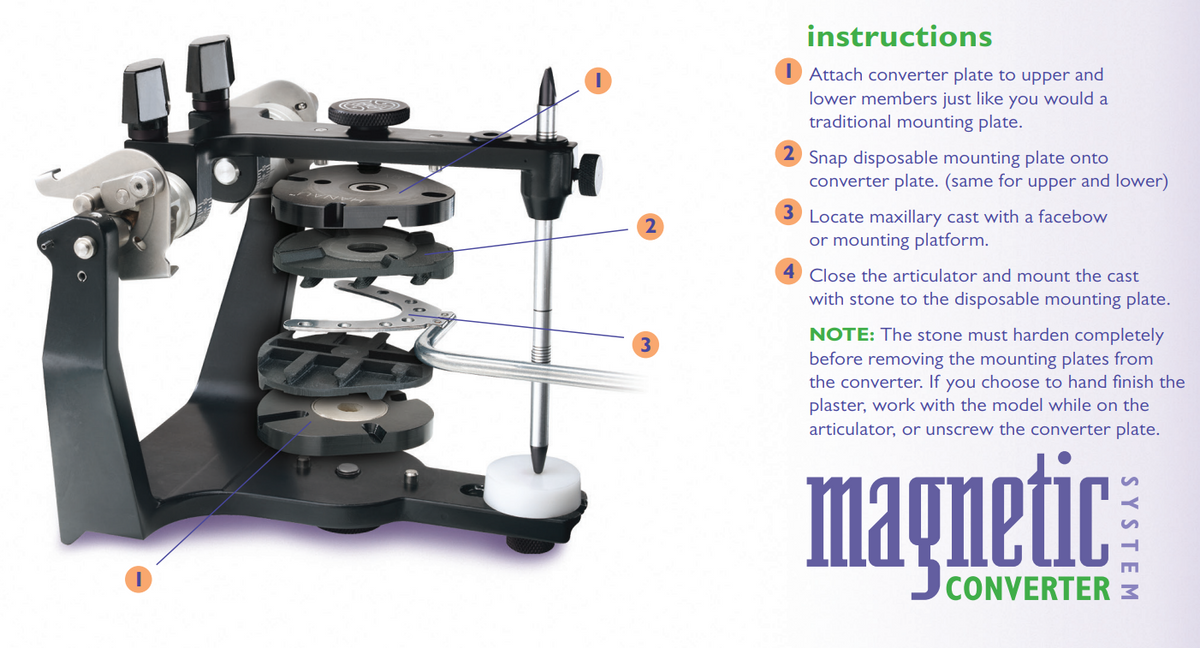 1

2

3

1

instructions

1 Attach converter plate to upper and lower members just like you would a traditional mounting plate.

2 Snap disposable mounting plate onto converter plate. (same for upper and lower)

3 Locate maxillary cast with a facebow or mounting platform.

4 Close the articulator and mount the cast with stone to the disposable mounting plate.

NOTE: The stone must harden completely before removing the mounting plates from the converter. If you choose to hand finish the plaster, work with the model while on the articulator, or unscrew the converter plate.

magnetic CONVERTER SYSTEM