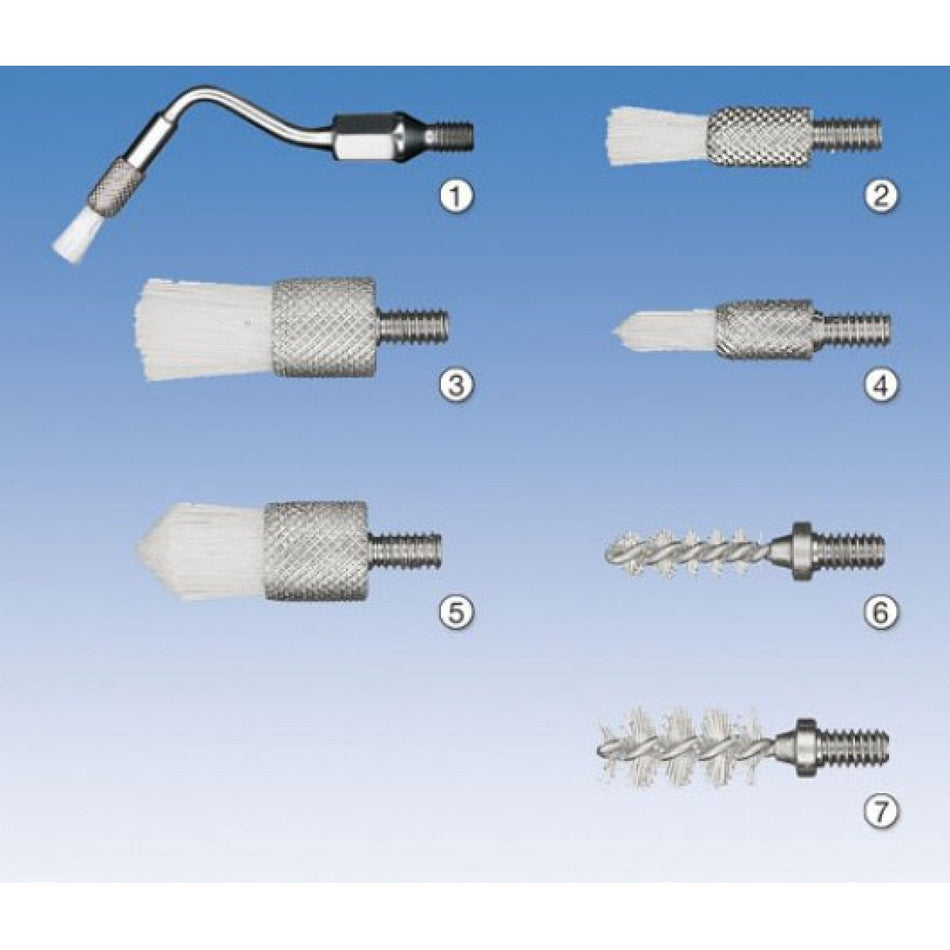 1
2
3
4
5
6
7